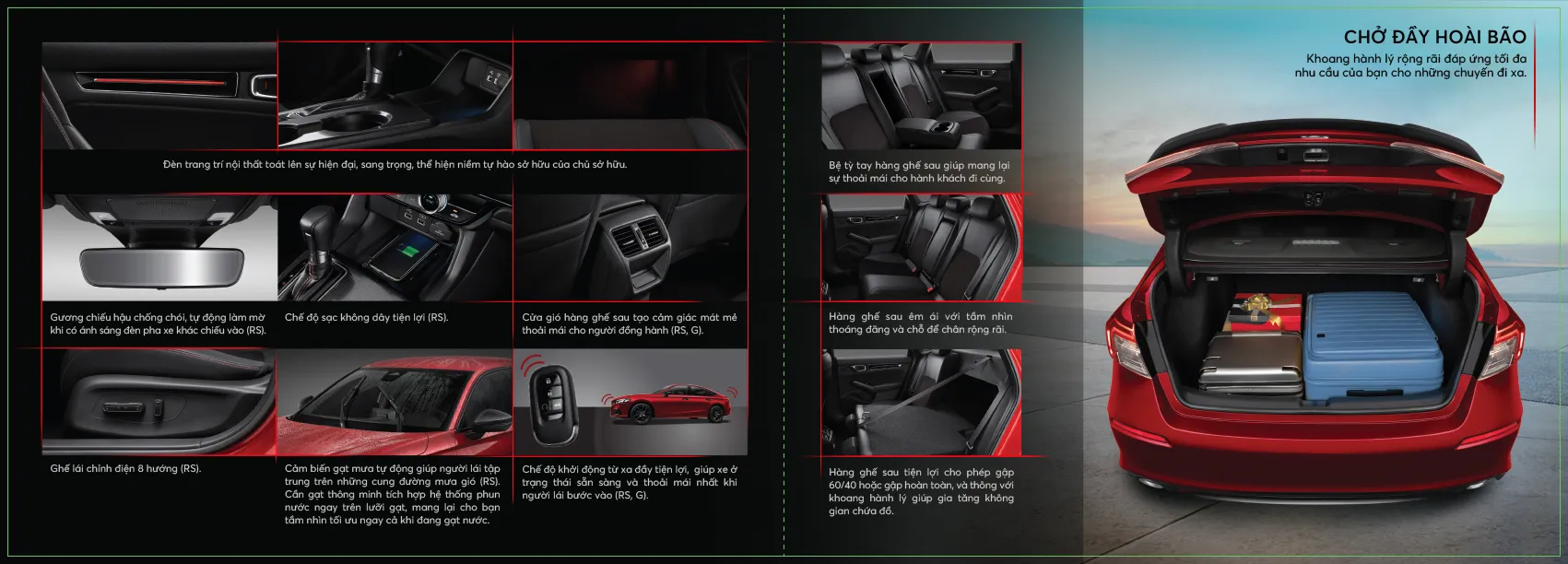 Đèn trang trí nội thất toát lên sự hiện đại, sang trọng, thể hiện niềm tự hào sở hữu của chủ sở hữu.

Gương chiếu hậu chống chói, tự động làm mờ khi có ánh sáng đèn pha xe khác chiếu vào (RS).

Chế độ sạc không dây tiện lợi (RS).

Cửa gió hàng ghế sau tạo cảm giác mát mẻ thoải mái cho người đồng hành (RS, G).

Ghế lái chỉnh điện 8 hướng (RS).

Cảm biến gạt mưa tự động giúp người lái tập trung trên những cung đường mưa gió (RS). Cần gạt thông minh tích hợp hệ thống phun nước ngay trên lưỡi gạt, mang lại cho bạn tầm nhìn tối ưu ngay cả khi đang gạt nước.

Chế độ khởi động từ xa đầy tiện lợi, giúp xe ở trạng thái sẵn sàng và thoải mái nhất khi người lái bước vào (RS, G).

Bệ tỳ tay hàng ghế sau giúp mang lại sự thoải mái cho hành khách đi cùng.

Hàng ghế sau êm ái với tầm nhìn thoáng đãng và chỗ để chân rộng rãi.

Hàng ghế sau tiện lợi cho phép gập 60/40 hoặc gập hoàn toàn, và thông với khoang hành lý giúp gia tăng không gian chứa đồ.

CHỞ ĐẦY HOÀI BÃO
Khoang hành lý rộng rãi đáp ứng tối đa nhu cầu của bạn cho những chuyến đi xa.